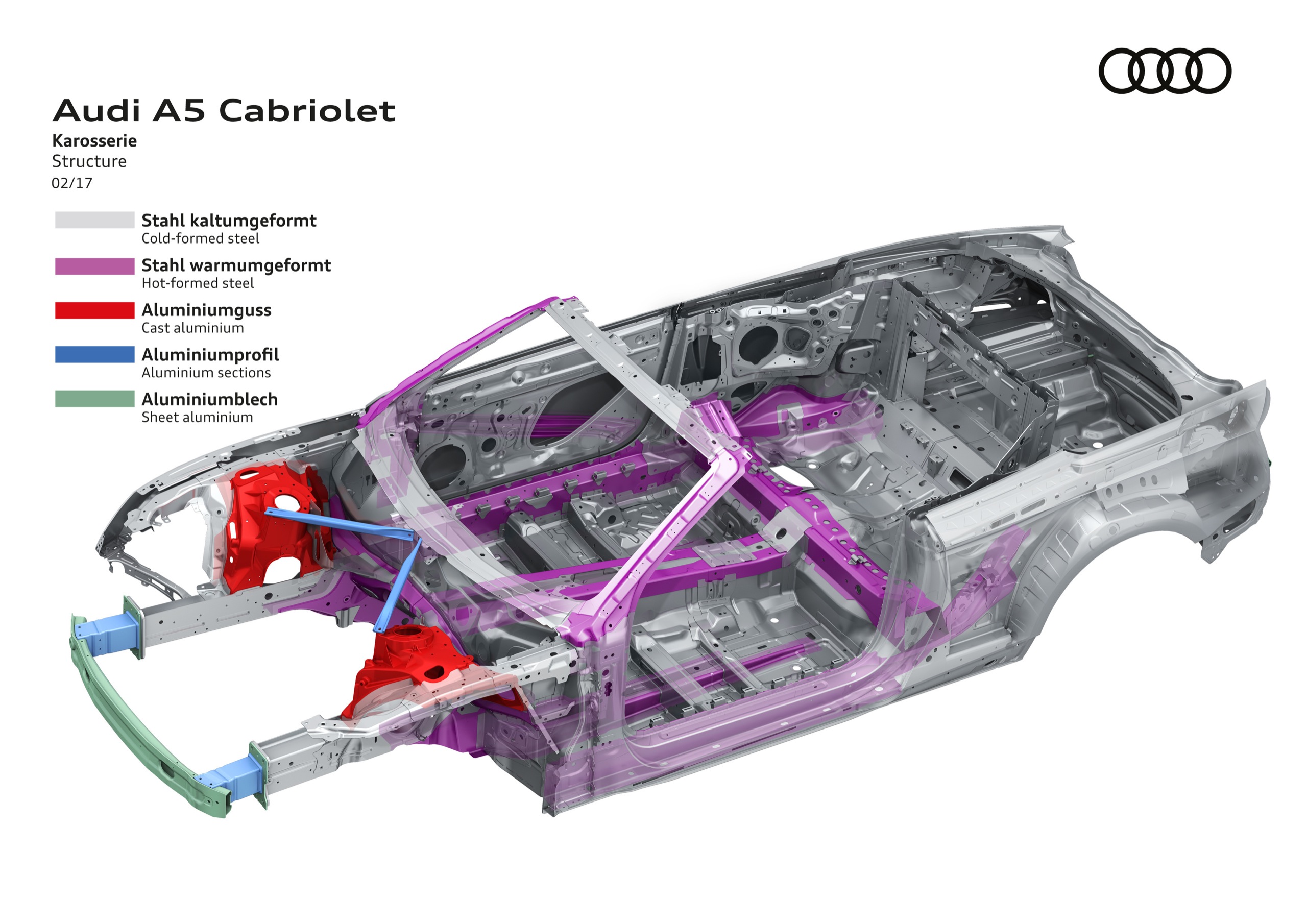 Audi A5 Cabriolet

Karosserie
Structure
02/17

Stahl kaltumgeformt
Cold-formed steel

Stahl warmumgeformt
Hot-formed steel

Aluminiumguss
Cast aluminium

Aluminiumprofil
Aluminium sections

Aluminiumblech
Sheet aluminium