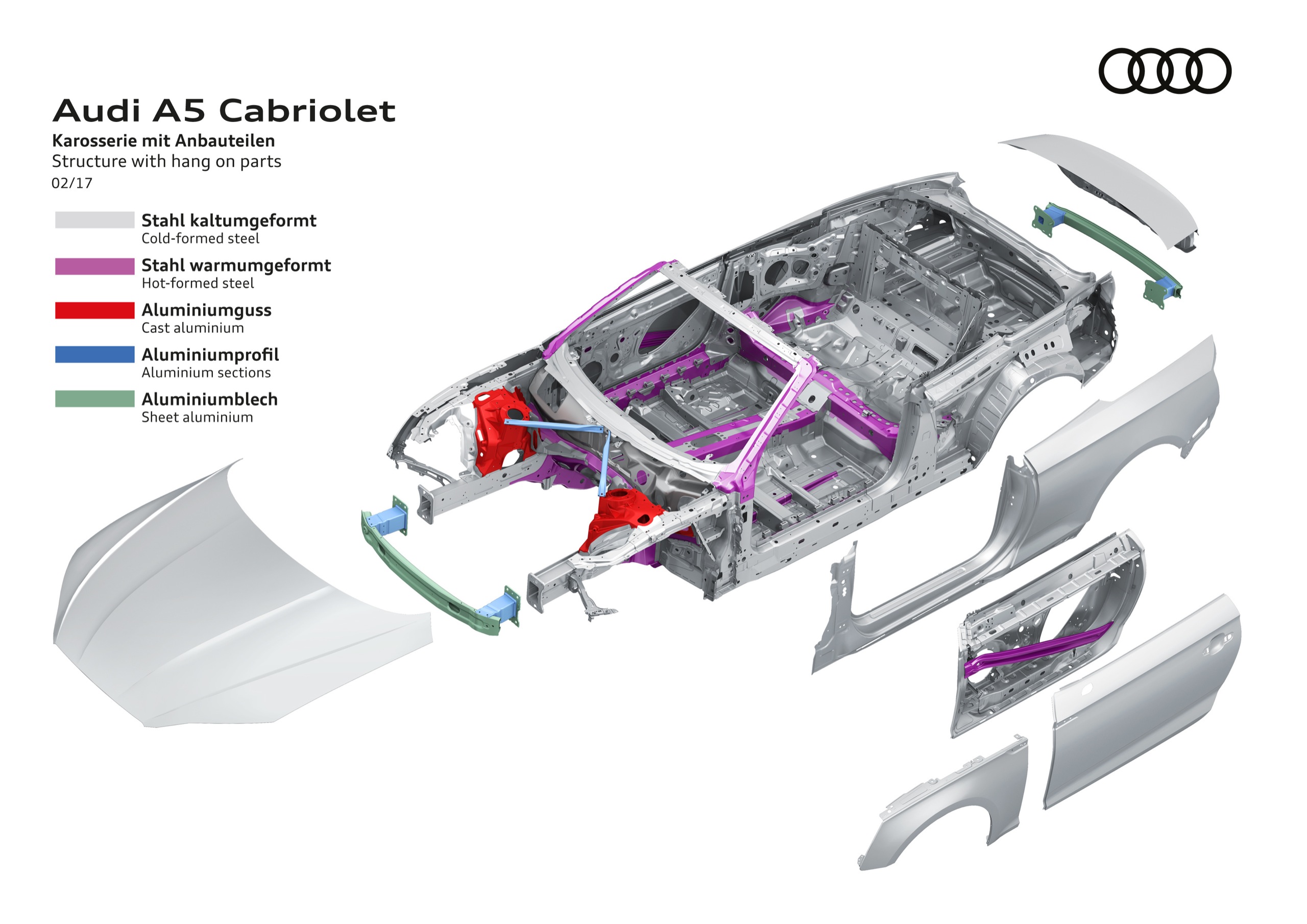 Audi A5 Cabriolet
Karosserie mit Anbauteilen
Structure with hang on parts
02/17

Stahl kaltumgeformt
Cold-formed steel

Stahl warmumgeformt
Hot-formed steel

Aluminiumguss
Cast aluminium

Aluminiumprofil
Aluminium sections

Aluminiumblech
Sheet aluminium