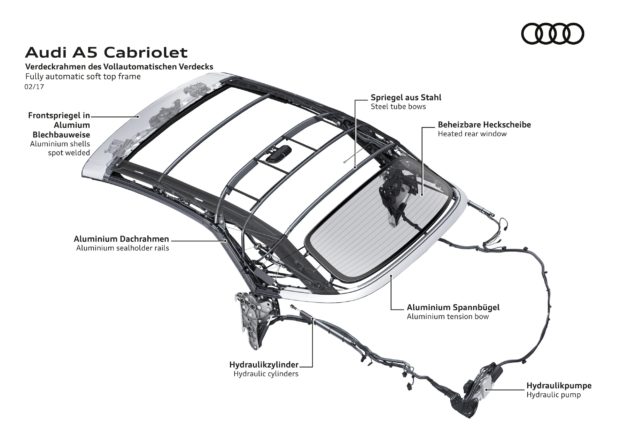 Audi A5 Cabriolet
Verdeckrahmen des Vollautomatischen Verdecks
Fully automatic soft top frame
02/17

Frontspriegel in Alumium Blechbauweise
Aluminium shells spot welded

Spriegel aus Stahl
Steel tube bows

Beheizbare Heckscheibe
Heated rear window

Aluminium Dachrahmen
Aluminium sealholder rails

Aluminium Spannbügel
Aluminium tension bow

Hydraulikzylinder
Hydraulic cylinders

Hydraulikpumpe
Hydraulic pump