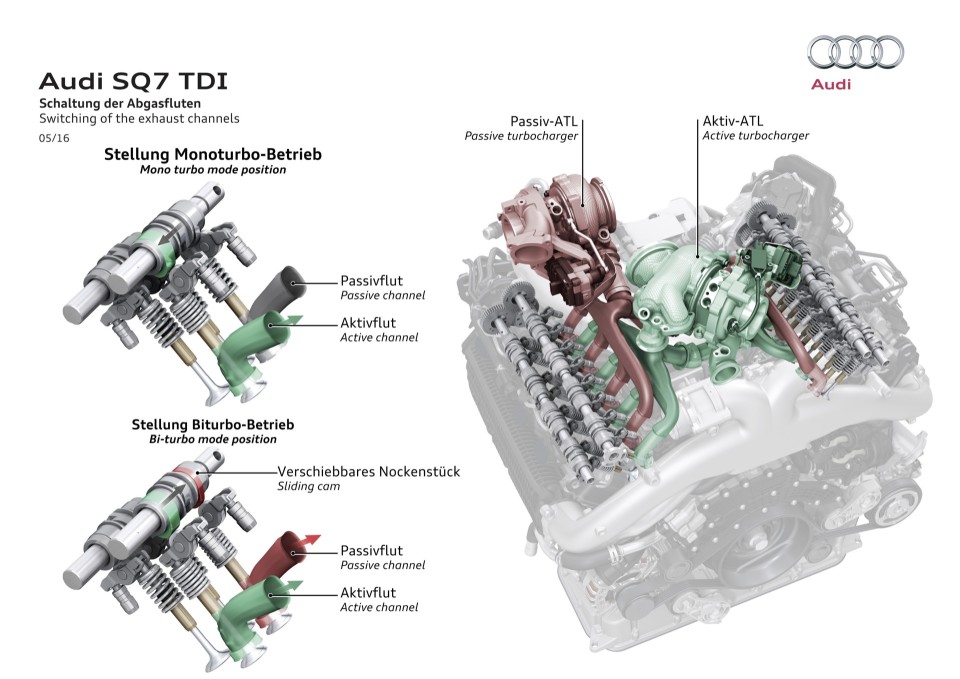 Audi SQ7 TDI
Schaltung der Abgasfluten
Switching of the exhaust channels
05/16

Audi

Stellung Monoturbo-Betrieb
Mono turbo mode position

Passivflut
Passive channel

Aktivflut
Active channel

Stellung Biturbo-Betrieb
Bi-turbo mode position

Verschiebbares Nockenstück
Sliding cam

Passivflut
Passive channel

Aktivflut
Active channel

Passiv-ATL
Passive turbocharger

Aktiv-ATL
Active turbocharger