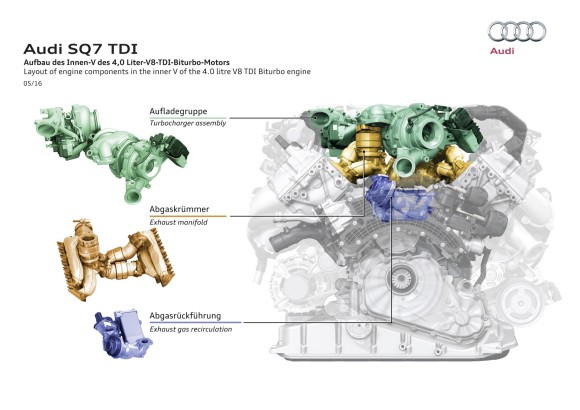 Audi SQ7 TDI
Aufbau des Innen-V des 4,0 Liter-V8-TDI-Biturbo-Motors
Layout of engine components in the inner V of the 4.0 litre V8 TDI Biturbo engine
05/16

Audi

Aufladegruppe
Turbocharger assembly

Abgaskrümmer
Exhaust manifold

Abgasrückführung
Exhaust gas recirculation