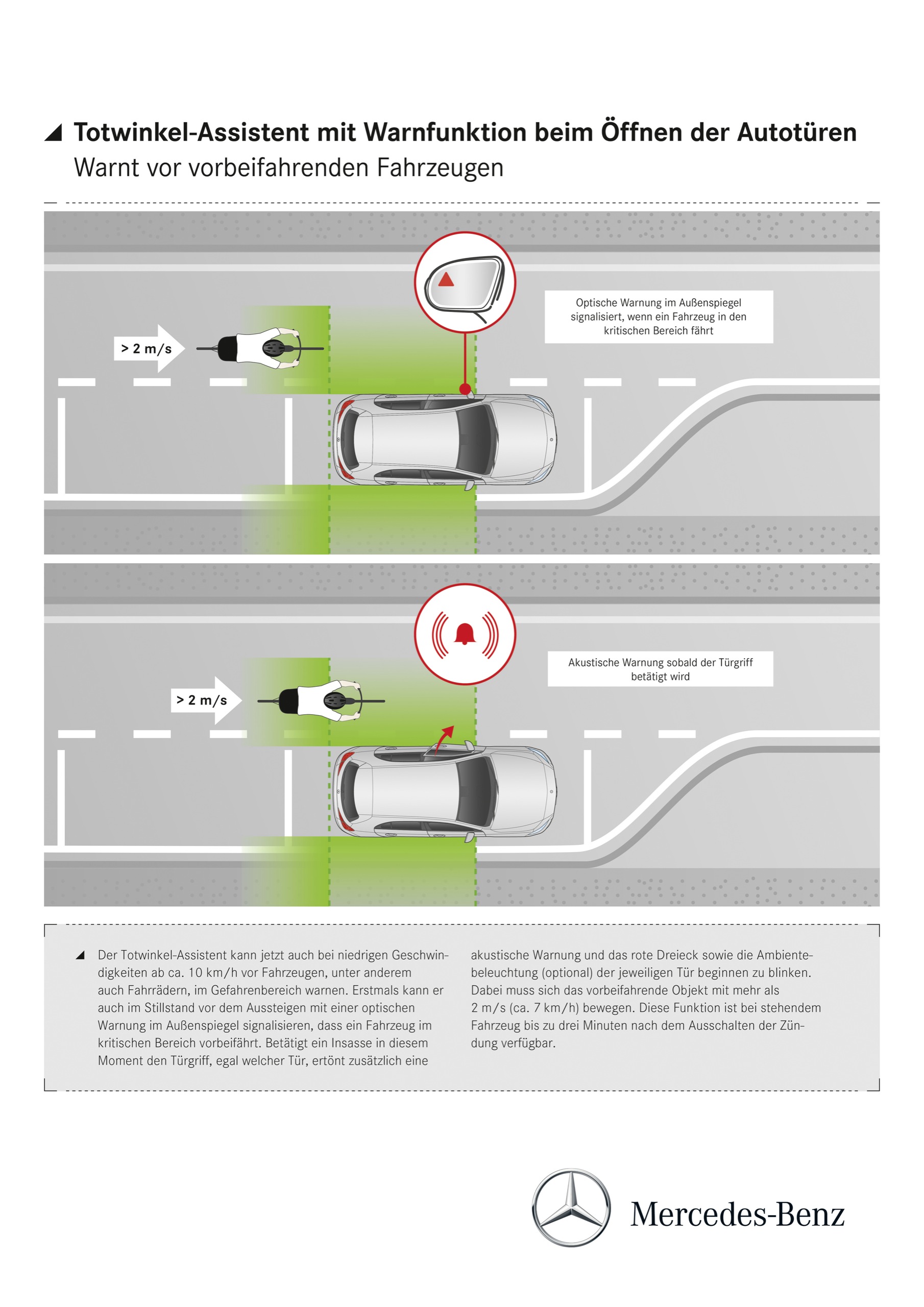 Totwinkel-Assistent mit Warnfunktion beim Öffnen der Autotüren

Warnt vor vorbeifahrenden Fahrzeugen

> 2 m/s

Optische Warnung im Außenspiegel signalisiert, wenn ein Fahrzeug in den kritischen Bereich fährt

> 2 m/s

Akustische Warnung sobald der Türgriff betätigt wird

Der Totwinkel-Assistent kann jetzt auch bei niedrigen Geschwindigkeiten ab ca. 10 km/h vor Fahrzeugen, unter anderem auch Fahrrädern, im Gefahrenbereich warnen. Erstmals kann er auch im Stillstand vor dem Aussteigen mit einer optischen Warnung im Außenspiegel signalisieren, dass ein Fahrzeug im kritischen Bereich vorbeifährt. Betätigt ein Insasse in diesem Moment den Türgriff, egal welcher Tür, ertönt zusätzlich eine akustische Warnung und das rote Dreieck sowie die Ambientebeleuchtung (optional) der jeweiligen Tür beginnen zu blinken. Dabei muss sich das vorbeifahrende Objekt mit mehr als 2 m/s (ca. 7 km/h) bewegen. Diese Funktion ist bei stehendem Fahrzeug bis zu drei Minuten nach dem Ausschalten der Zündung verfügbar.

Mercedes-Benz