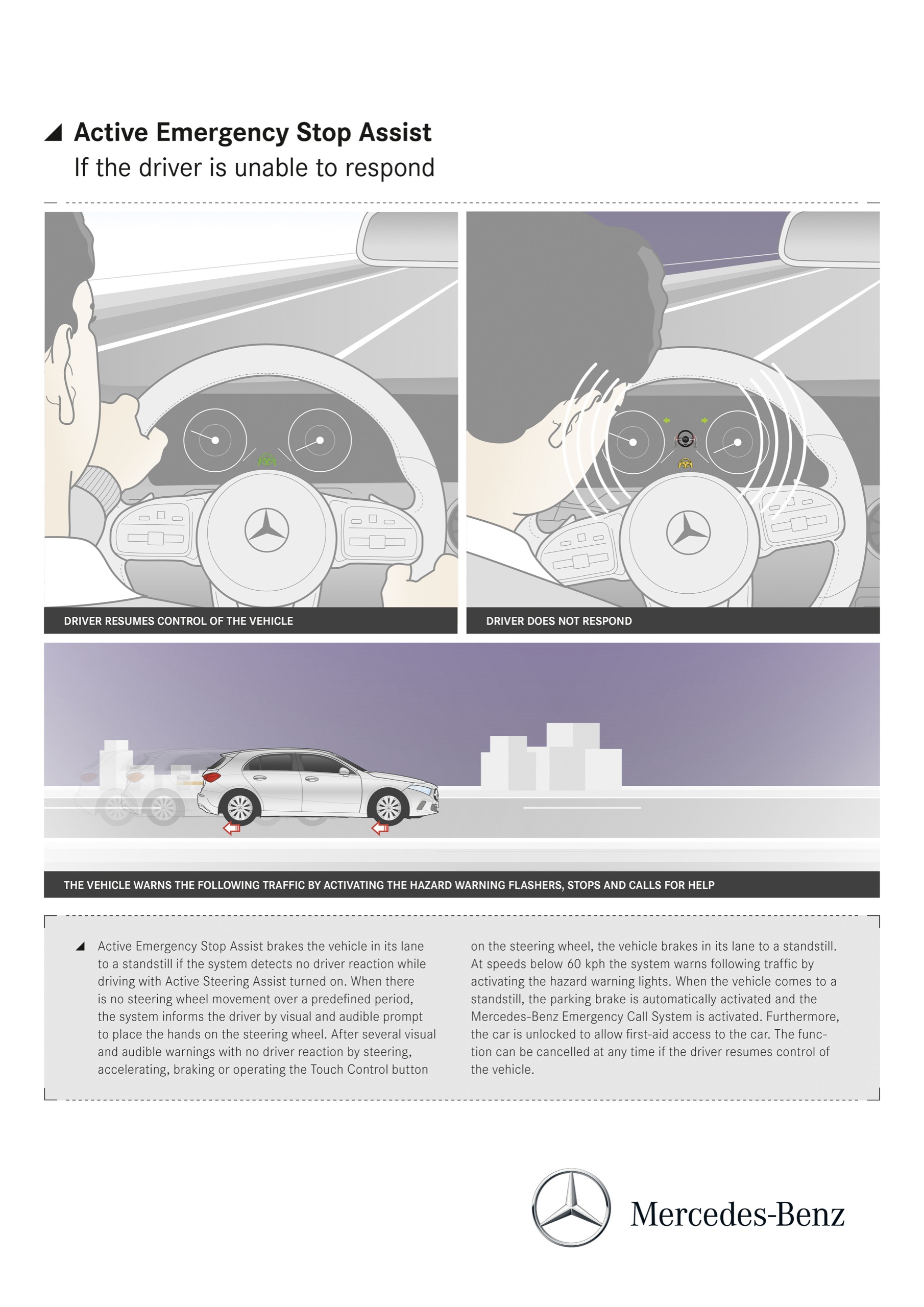 Active Emergency Stop Assist
If the driver is unable to respond

DRIVER RESUMES CONTROL OF THE VEHICLE

DRIVER DOES NOT RESPOND

THE VEHICLE WARNS THE FOLLOWING TRAFFIC BY ACTIVATING THE HAZARD WARNING FLASHERS, STOPS AND CALLS FOR HELP

Active Emergency Stop Assist brakes the vehicle in its lane to a standstill if the system detects no driver reaction while driving with Active Steering Assist turned on. When there is no steering wheel movement over a predefined period, the system informs the driver by visual and audible prompt to place the hands on the steering wheel. After several visual and audible warnings with no driver reaction by steering, accelerating, braking or operating the Touch Control button on the steering wheel, the vehicle brakes in its lane to a standstill. At speeds below 60 kph the system warns following traffic by activating the hazard warning lights. When the vehicle comes to a standstill, the parking brake is automatically activated and the Mercedes-Benz Emergency Call System is activated. Furthermore, the car is unlocked to allow first-aid access to the car. The function can be cancelled at any time if the driver resumes control of the vehicle.

Mercedes-Benz