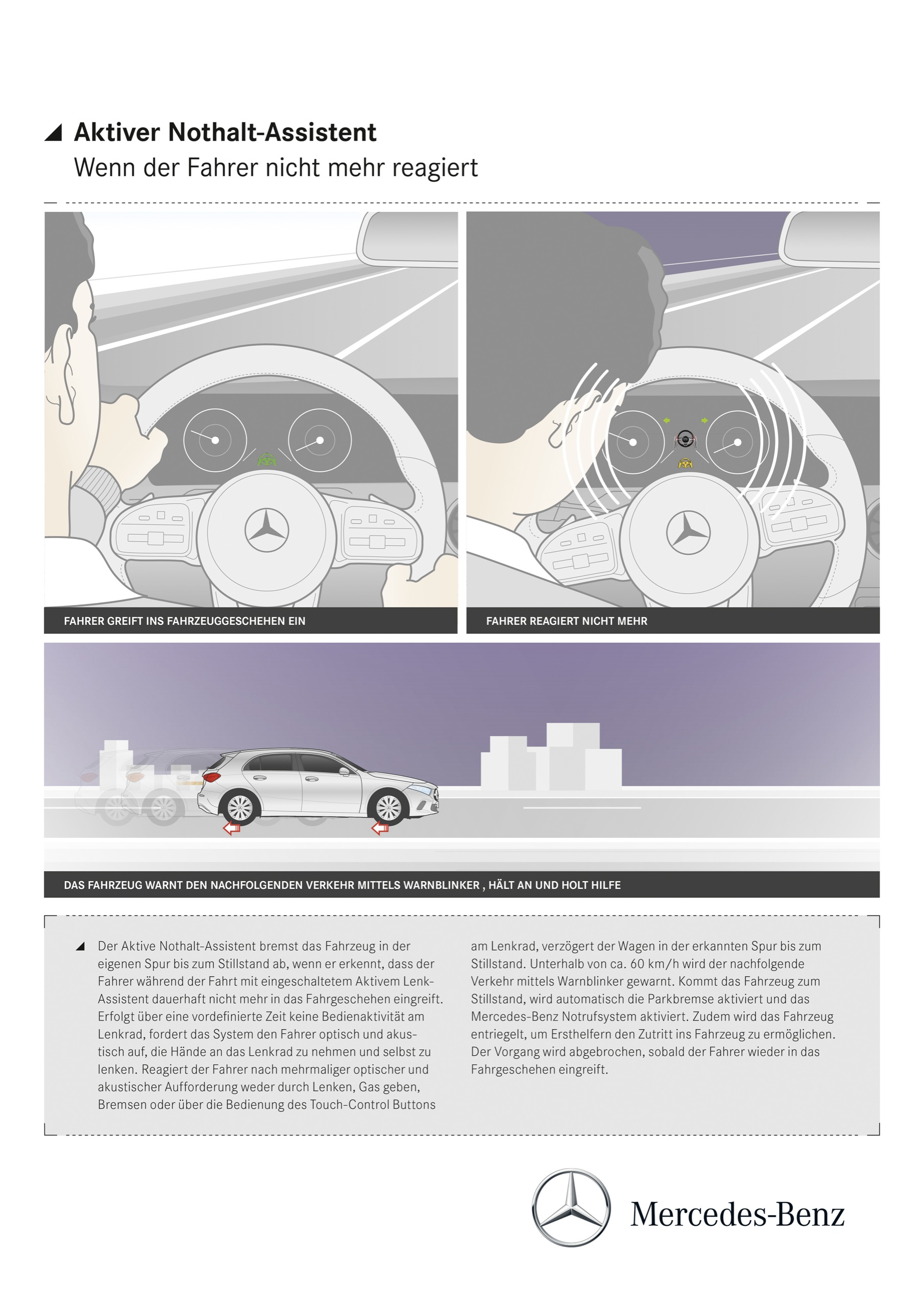 Aktiver Nothalt-Assistent
Wenn der Fahrer nicht mehr reagiert

FAHRER GREIFT INS FAHRZEUGGESCHEHEN EIN

FAHRER REAGIERT NICHT MEHR

DAS FAHRZEUG WARNT DEN NACHFOLGENDEN VERKEHR MITTELS WARNBLINKER , HÄLT AN UND HOLT HILFE

Der Aktive Nothalt-Assistent bremst das Fahrzeug in der eigenen Spur bis zum Stillstand ab, wenn er erkennt, dass der Fahrer während der Fahrt mit eingeschaltetem Aktivem Lenk-Assistent dauerhaft nicht mehr in das Fahrgeschehen eingreift. Erfolgt über eine vordefinierte Zeit keine Bedienaktivität am Lenkrad, fordert das System den Fahrer optisch und akustisch auf, die Hände an das Lenkrad zu nehmen und selbst zu lenken. Reagiert der Fahrer nach mehrmaliger optischer und akustischer Aufforderung weder durch Lenken, Gas geben, Bremsen oder über die Bedienung des Touch-Control Buttons am Lenkrad, verzögert der Wagen in der erkannten Spur bis zum Stillstand. Unterhalb von ca. 60 km/h wird der nachfolgende Verkehr mittels Warnblinker gewarnt. Kommt das Fahrzeug zum Stillstand, wird automatisch die Parkbremse aktiviert und das Mercedes-Benz Notrufsystem aktiviert. Zudem wird das Fahrzeug entriegelt, um Ersthelfern den Zutritt ins Fahrzeug zu ermöglichen. Der Vorgang wird abgebrochen, sobald der Fahrer wieder in das Fahrgeschehen eingreift.

Mercedes-Benz